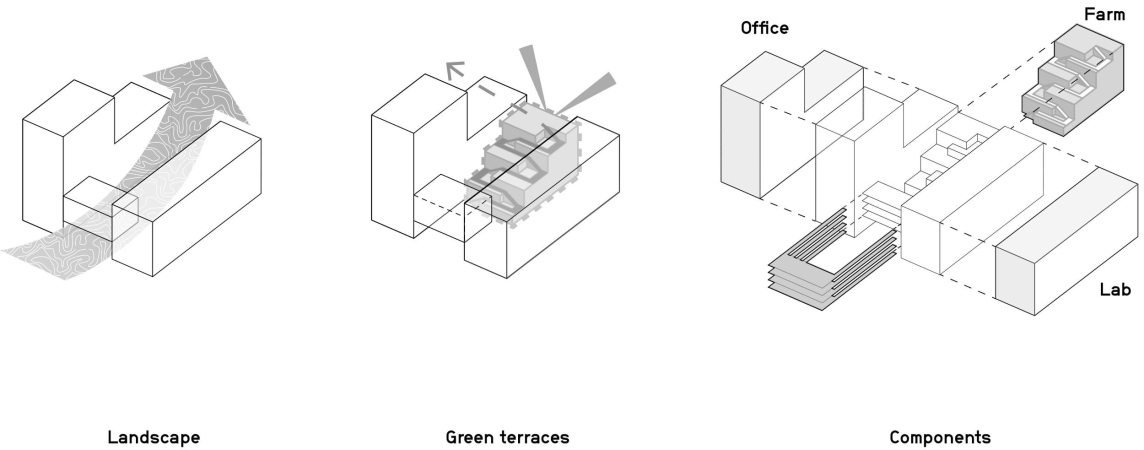 Office

Farm

Lab

Landscape

Green terraces

Components