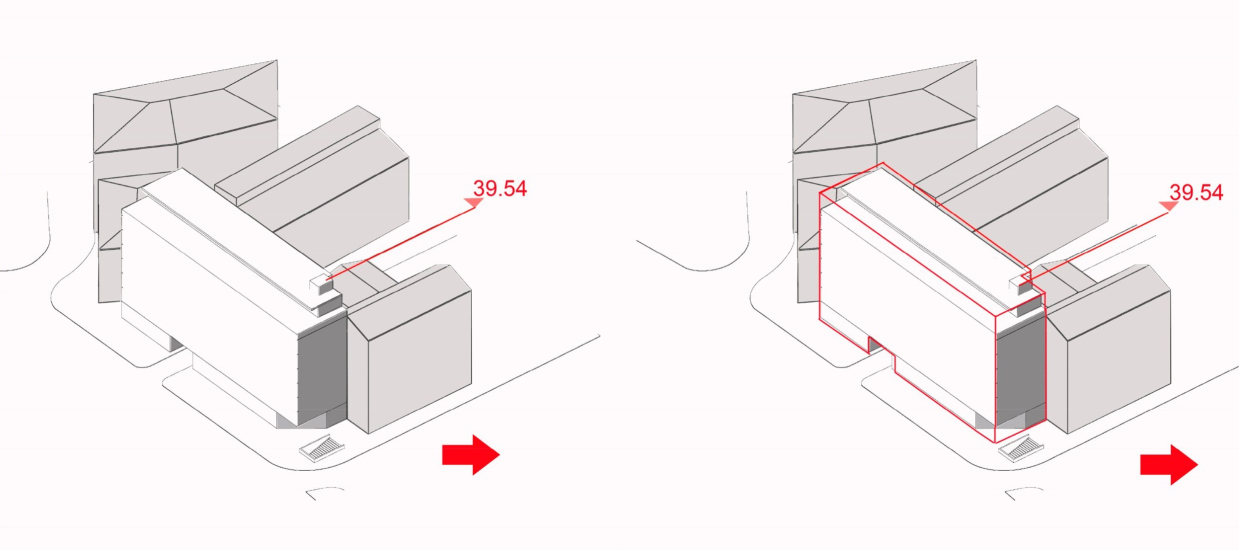 39.54

39.54