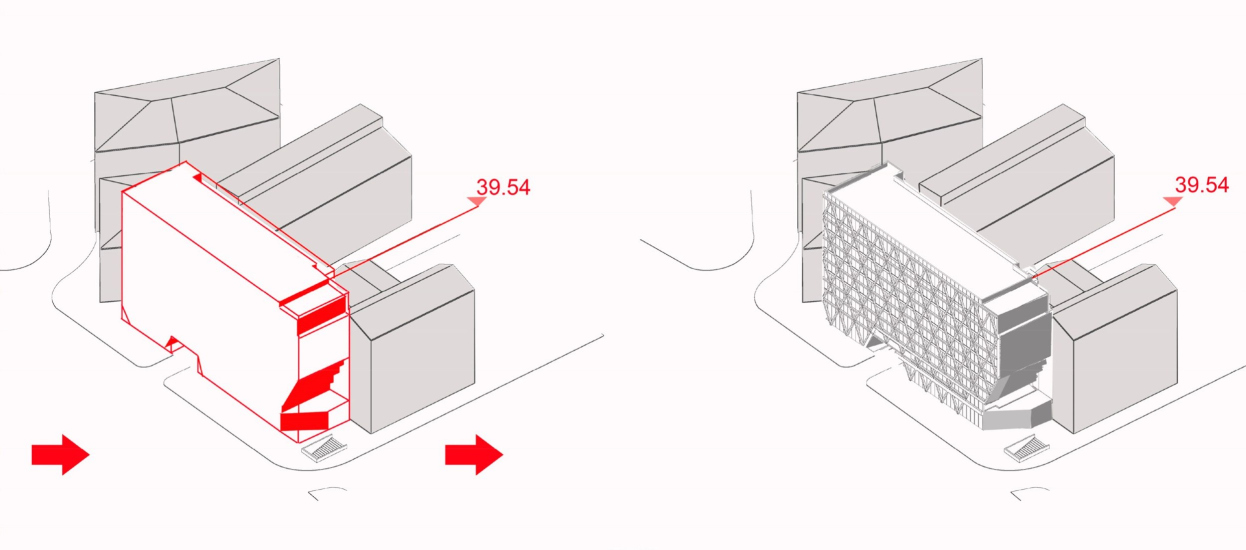 39.54

39.54