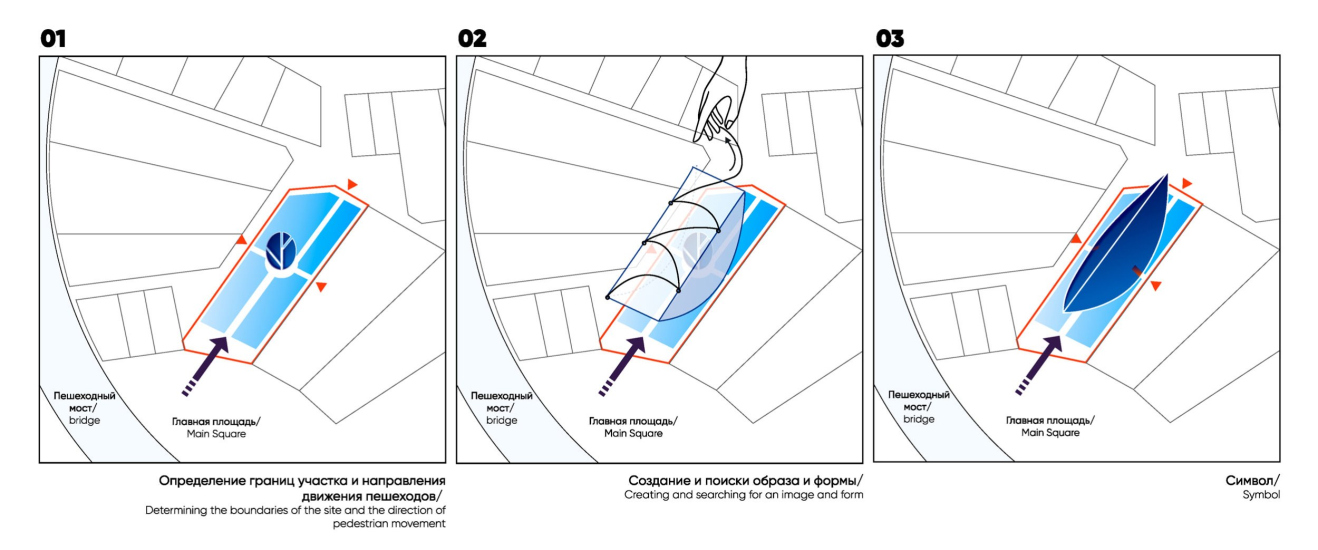 01

Пешеходный мост/
bridge

Главная площадь/
Main Square

Определение границ участка и направления движения пешеходов/
Determining the boundaries of the site and the direction of pedestrian movement

02

Пешеходный мост/
bridge

Главная площадь/
Main Square

Создание и поиски образа и формы/
Creating and searching for an image and form

03

Пешеходный мост/
bridge

Главная площадь/
Main Square

Символ/
Symbol