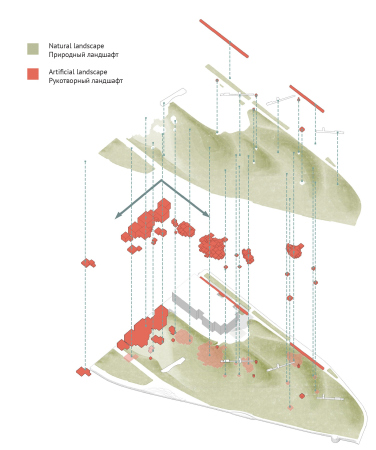 Natural landscape
Природный ландшафт

Artificial landscape
Рукотворный ландшафт