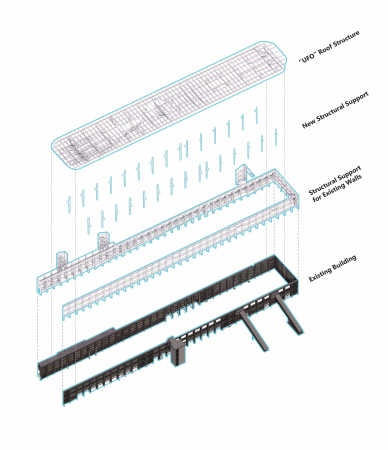 "UFO" Roof Structure

New Structural Support

Structural Support for Existing Walls

Existing Building