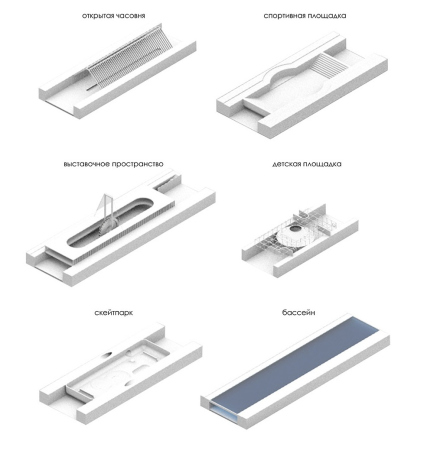 открытая часовня

спортивная площадка

выставочное пространство

детская площадка

скейтпарк

бассейн