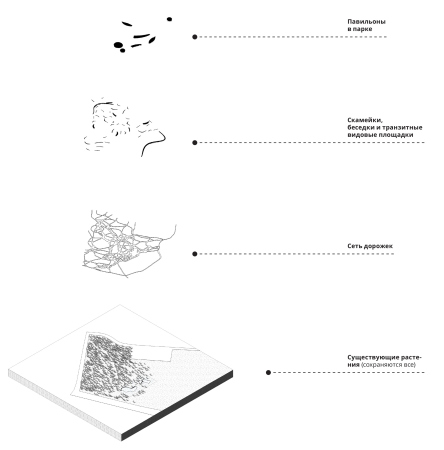 Павильоны в парке

Скамейки, беседки и транзитные видовые площадки

Сеть дорожек

Существующие растения (сохраняются все)