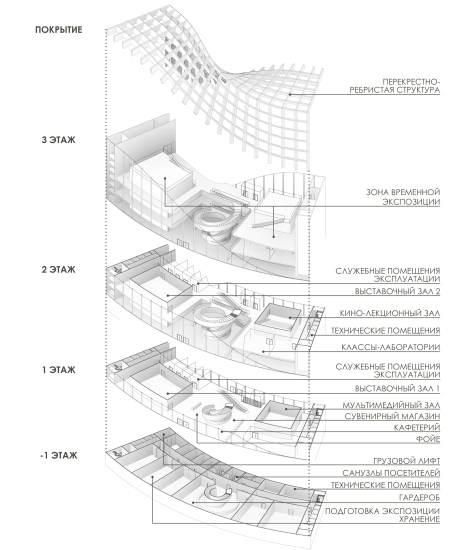 ПОКРЫТИЕ

ПЕРЕКРЕСТНО-РЕБРИСТАЯ СТРУКТУРА

3 ЭТАЖ

ЗОНА ВРЕМЕННОЙ ЭКСПОЗИЦИИ

2 ЭТАЖ

СЛУЖЕБНЫЕ ПОМЕЩЕНИЯ ЭКСПЛУАТАЦИИ

ВЫСТАВОЧНЫЙ ЗАЛ 2

КИНО-ЛЕКЦИОННЫЙ ЗАЛ

ТЕХНИЧЕСКИЕ ПОМЕЩЕНИЯ

КЛАССЫ-ЛАБОРАТОРИИ

1 ЭТАЖ

СЛУЖЕБНЫЕ ПОМЕЩЕНИЯ ЭКСПЛУАТАЦИИ

ВЫСТАВОЧНЫЙ ЗАЛ 1

МУЛЬТИМЕДИЙНЫЙ ЗАЛ

СУВЕНИРНЫЙ МАГАЗИН

КАФЕТЕРИЙ

ФОЙЕ

-1 ЭТАЖ

ГРУЗОВОЙ ЛИФТ

САНУЗЛЫ ПОСЕТИТЕЛЕЙ

ТЕХНИЧЕСКИЕ ПОМЕЩЕНИЯ

ГАРДЕРОБ

ПОДГОТОВКА ЭКСПОЗИЦИИ ХРАНЕНИЕ