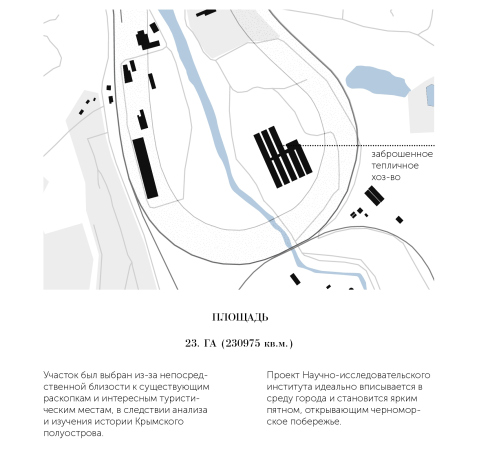 заброшенное тепличное хоз-во

ПЛОЩАДЬ

23. ГА (230975 кв.м.)

Участок был выбран из-за непосредственной близости к существующим раскопкам и интересным туристическим местам, в следствии анализа и изучения истории Крымского полуострова.

Проект Научно-исследовательского института идеально вписывается в среду города и становится ярким пятном, открывающим черноморское побережье.