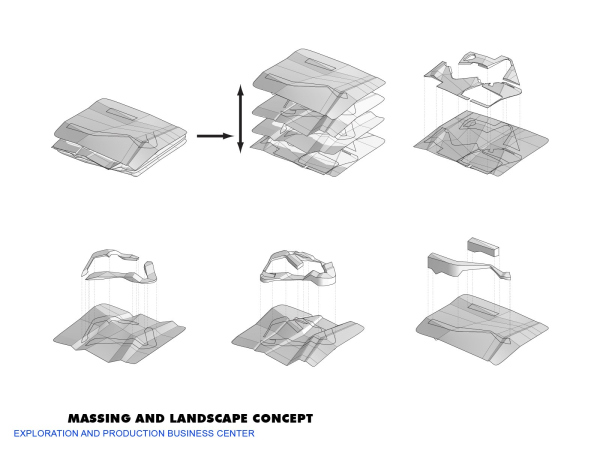 MASSING AND LANDSCAPE CONCEPT
EXPLORATION AND PRODUCTION BUSINESS CENTER