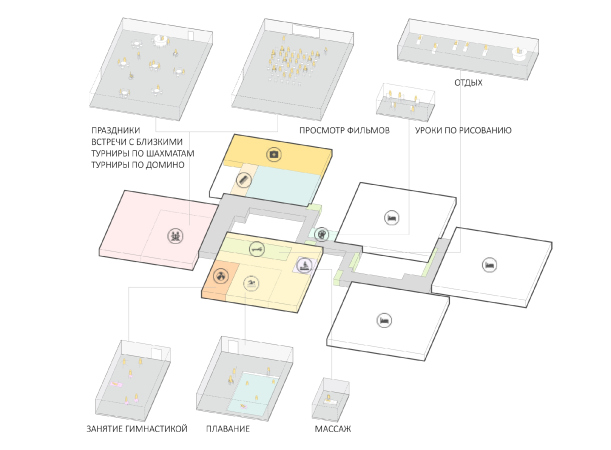 ОТДЫХ

ПРАЗДНИКИ
ВСТРЕЧИ С БЛИЗКИМИ
ТУРНИРЫ ПО ШАХМАТАМ
ТУРНИРЫ ПО ДОМИНО

ПРОСМОТР ФИЛЬМОВ

УРОКИ ПО РИСОВАНИЮ

ЗАНЯТИЕ ГИМНАСТИКОЙ

ПЛАВАНИЕ

МАССАЖ