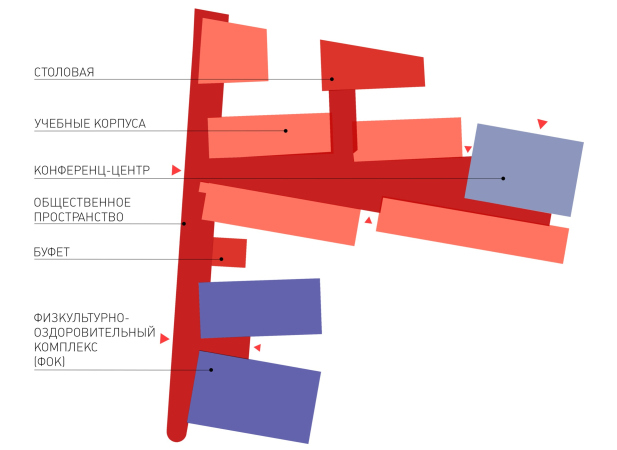 СТОЛОВАЯ

УЧЕБНЫЕ КОРПУСА

КОНФЕРЕНЦ-ЦЕНТР

ОБЩЕСТВЕННОЕ ПРОСТРАНСТВО

БУФЕТ

ФИЗКУЛЬТУРНО-ОЗДОРОВИТЕЛЬНЫЙ КОМПЛЕКС [ФОК]