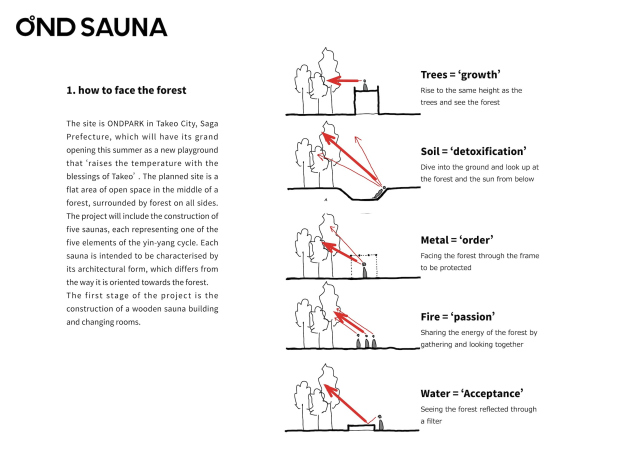 OND SAUNA

1. how to face the forest

The site is ONDPARK in Takeo City, Saga Prefecture, which will have its grand opening this summer as a new playground that 'raises the temperature with the blessings of Takeo' . The planned site is a flat area of open space in the middle of a forest, surrounded by forest on all sides. The project will include the construction of five saunas, each representing one of the five elements of the yin-yang cycle. Each sauna is intended to be characterised by its architectural form, which differs from the way it is oriented towards the forest. The first stage of the project is the construction of a wooden sauna building and changing rooms.

Trees = 'growth'
Rise to the same height as the trees and see the forest

Soil = 'detoxification'
Dive into the ground and look up at the forest and the sun from below

Metal = 'order'
Facing the forest through the frame to be protected

Fire = 'passion'
Sharing the energy of the forest by gathering and looking together

Water = 'Acceptance'
Seeing the forest reflected through a filter