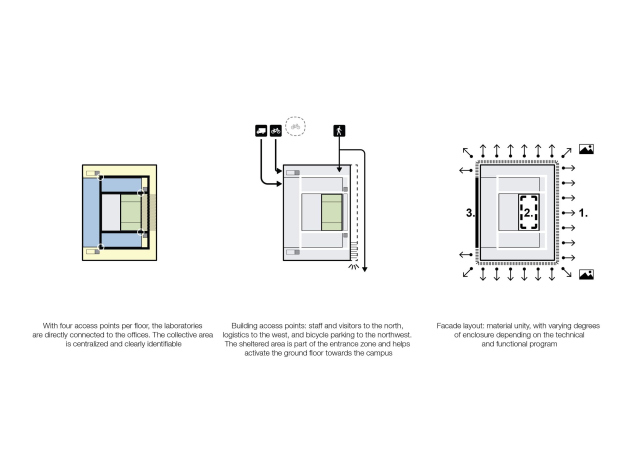 3.

2.

1.

With four access points per floor, the laboratories are directly connected to the offices. The collective area is centralized and clearly identifiable

Building access points: staff and visitors to the north, logistics to the west, and bicycle parking to the northwest. The sheltered area is part of the entrance zone and helps activate the ground floor towards the campus

Facade layout: material unity, with varying degrees of enclosure depending on the technical and functional program