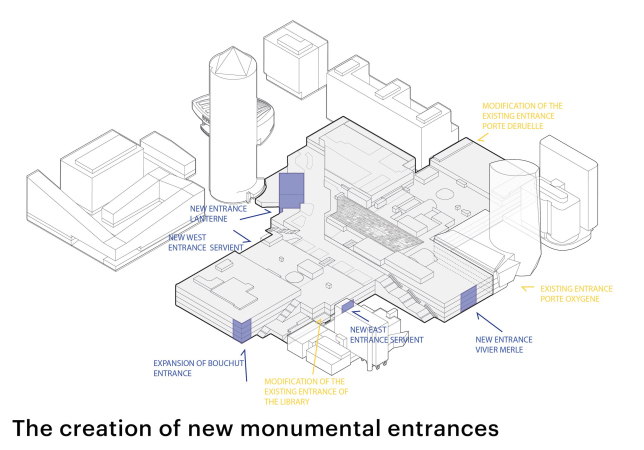 MODIFICATION OF THE EXISTING ENTRANCE PORTE DERUELLE

NEW ENTRANCE LANTERNE

NEW WEST ENTRANCE SERVIENT

EXISTING ENTRANCE PORTE OXYGENE

NEW EAST ENTRANCE SERVIENT

NEW ENTRANCE VIVIER MERLE

EXPANSION OF BOUCHUT ENTRANCE

MODIFICATION OF THE EXISTING ENTRANCE OF THE LIBRARY

The creation of new monumental entrances