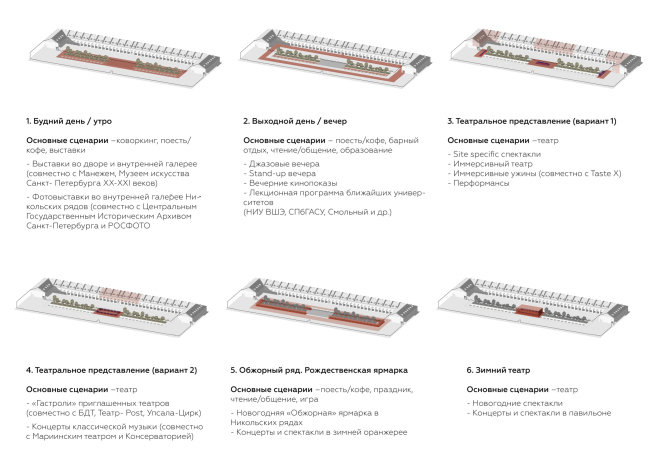 1. Будний день / утро

Основные сценарии –коворкинг, поесть/кофе, выставки

- Выставки во дворе и внутренней галерее (совместно с Манежем, Музеем искусства Санкт- Петербурга XX-XXI веков)

- Фотовыставки во внутренней галерее Никольских рядов (совместно с Центральным Государственным Историческим Архивом Санкт-Петербурга и РОСФОТО

2. Выходной день / вечер

Основные сценарии – поесть/кофе, барный отдых, чтение/общение, образование

- Джазовые вечера
- Stand-up вечера
- Вечерние кинопоказы
- Лекционная программа ближайших университетов
(НИУ ВШЭ, СПбГАСУ, Смольный и др.)

3. Театральное представление (вариант 1)

Основные сценарии –театр

- Site specific спектакли
- Иммерсивный театр
- Иммерсивные ужины (совместно с Taste X)
- Перформансы

4. Театральное представление (вариант 2)

Основные сценарии –театр

- «Гастроли» приглашенных театров (совместно с БДТ, Театр- Post, Упсала-Цирк)

- Концерты классической музыки (совместно с Мариинским театром и Консерваторией)

5. Обжорный ряд. Рождественская ярмарка

Основные сценарии –поесть/кофе, праздник, чтение/общение, игра

- Новогодняя «Обжорная» ярмарка в Никольских рядах
- Концерты и спектакли в зимней оранжерее

6. Зимний театр

Основные сценарии –театр

- Новогодние спектакли
- Концерты и спектакли в павильоне