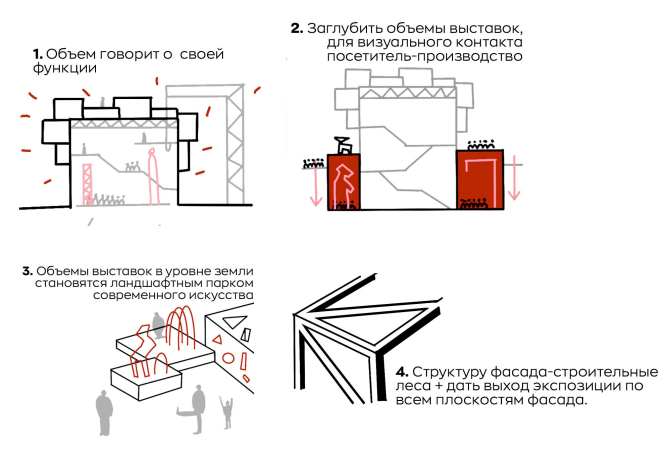 1. Объем говорит о своей функции

2. Заглубить объемы выставок, для визуального контакта посетитель-производство

3. Объемы выставок в уровне земли становятся ландшафтным парком современного искусства

4. Структуру фасада-строительные леса + дать выход экспозиции по всем плоскостям фасада.