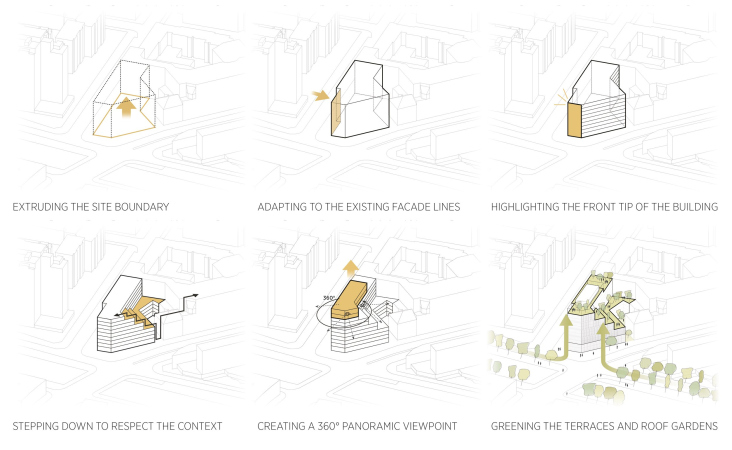 EXTRUDING THE SITE BOUNDARY

ADAPTING TO THE EXISTING FACADE LINES

HIGHLIGHTING THE FRONT TIP OF THE BUILDING

STEPPING DOWN TO RESPECT THE CONTEXT

360°

CREATING A 360° PANORAMIC VIEWPOINT

GREENING THE TERRACES AND ROOF GARDENS