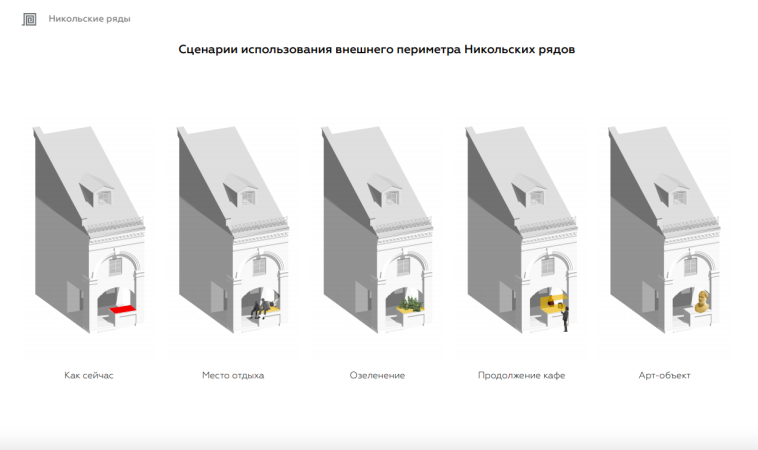 Никольские ряды

Сценарии использования внешнего периметра Никольских рядов

Как сейчас

Место отдыха

Озеленение

Продолжение кафе

Арт-объект