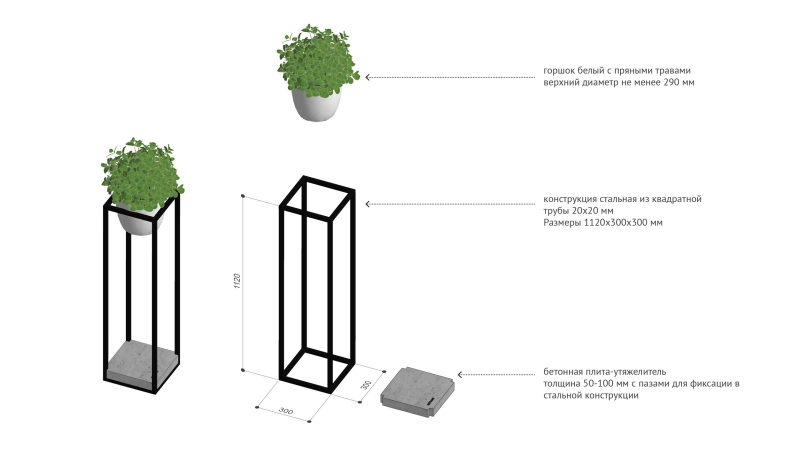 горшок белый с пряными травами
верхний диаметр не менее 290 мм

конструкция стальная из квадратной
трубы 20х20 мм
Размеры 1120х300х300 мм

1120

300

300

бетонная плита-утяжелитель
толщина 50-100 мм с пазами для фиксации в
стальной конструкции