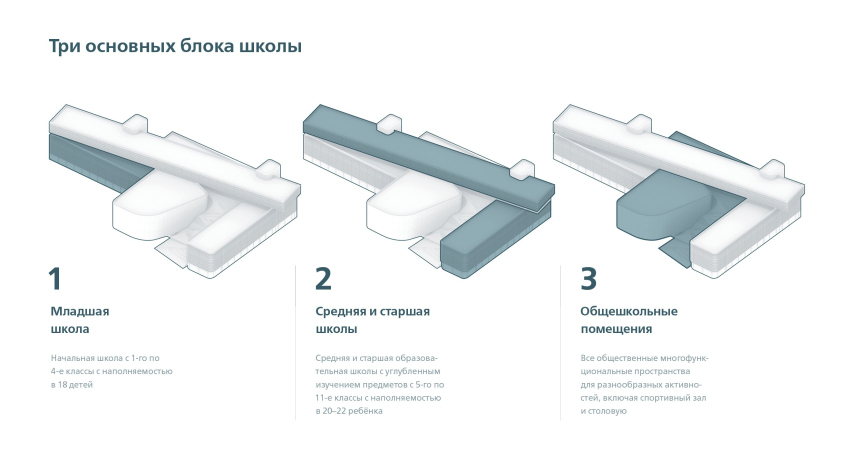 Три основных блока школы

1

Младшая школа

Начальная школа с 1-го по 4-е классы с наполняемостью в 18 детей

2

Средняя и старшая школы

Средняя и старшая образовательная школы с углубленным изучением предметов с 5-го по 11-е классы с наполняемостью в 20–22 ребёнка

3

Общешкольные помещения

Все общественные многофункциональные пространства для разнообразных активностей, включая спортивный зал и столовую