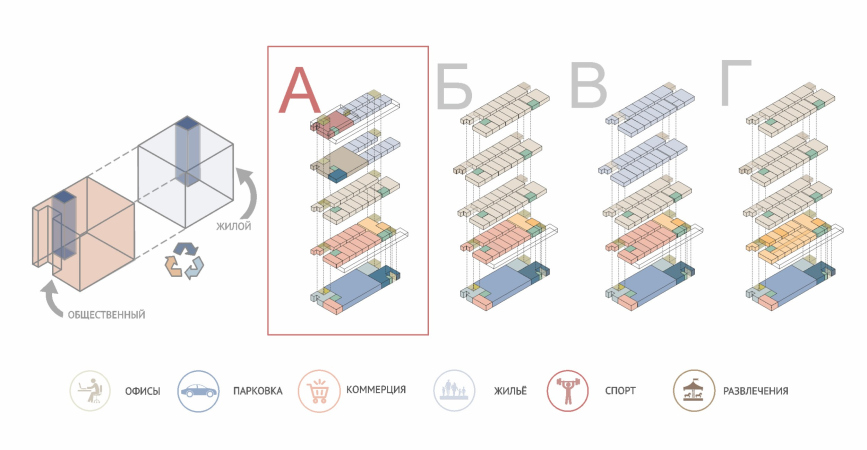 ЖИЛОЙ

ОБЩЕСТВЕННЫЙ

А

Б

В

Г

ОФИСЫ

ПАРКОВКА

КОММЕРЦИЯ

ЖИЛЬЁ

СПОРТ

РАЗВЛЕЧЕНИЯ