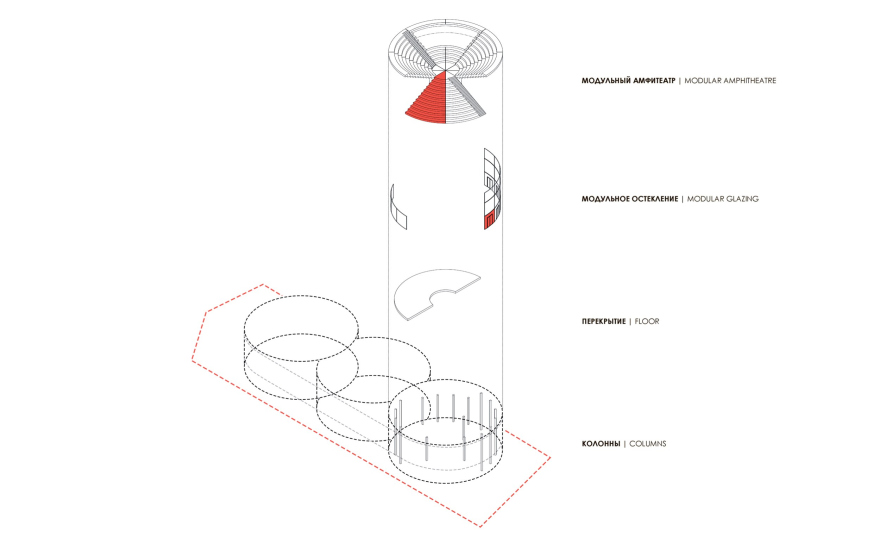 МОДУЛЬНЫЙ АМФИТЕАТР | MODULAR AMPHITHEATRE

МОДУЛЬНОЕ ОСТЕКЛЕНИЕ | MODULAR GLAZING

ПЕРЕКРЫТИЕ | FLOOR

КОЛОННЫ | COLUMNS