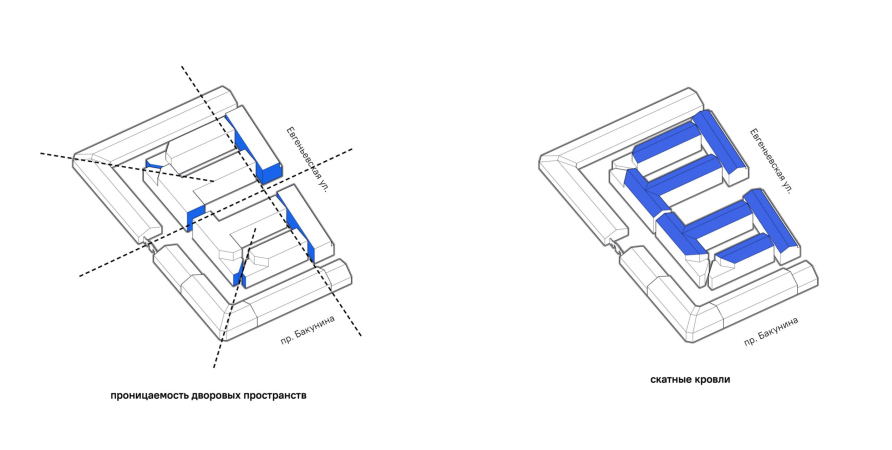 Евгеньевская ул.

пр. Бакунина

проницаемость дворовых пространств

Евгеньевская ул.

пр. Бакунина

скатные кровли