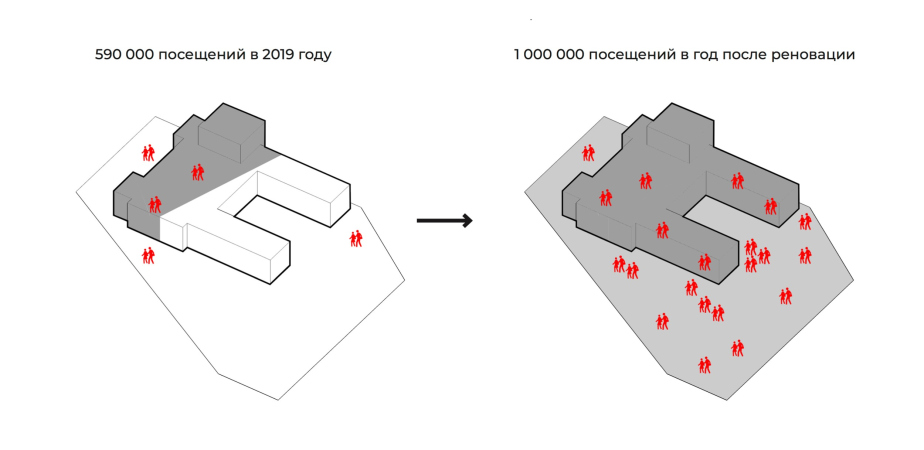 590 000 посещений в 2019 году

1 000 000 посещений в год после реновации