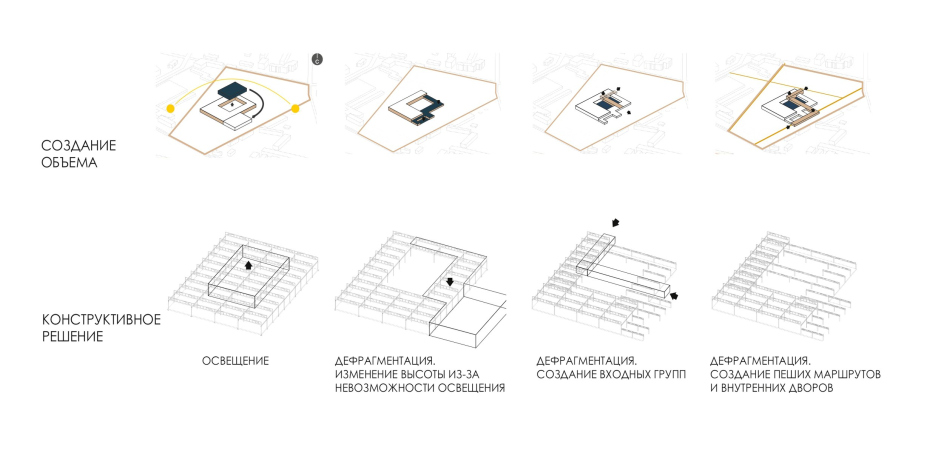 СОЗДАНИЕ ОБЪЕМА

КОНСТРУКТИВНОЕ РЕШЕНИЕ

ОСВЕЩЕНИЕ

ДЕФРАГМЕНТАЦИЯ.
ИЗМЕНЕНИЕ ВЫСОТЫ ИЗ-ЗА НЕВОЗМОЖНОСТИ ОСВЕЩЕНИЯ

ДЕФРАГМЕНТАЦИЯ.
СОЗДАНИЕ ВХОДНЫХ ГРУПП

ДЕФРАГМЕНТАЦИЯ.
СОЗДАНИЕ ПЕШИХ МАРШРУТОВ И ВНУТРЕННИХ ДВОРОВ