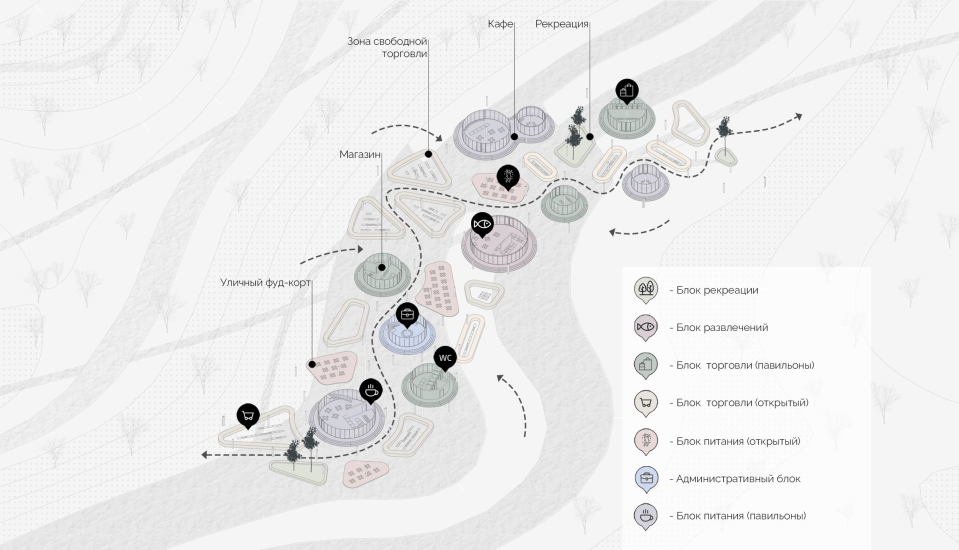 Зона свободной торговли

Кафе

Рекреация

Магазин

Уличный фуд-корт

WC

- Блок рекреации

- Блок развлечений

- Блок торговли (павильоны)

- Блок торговли (открытый)

- Блок питания (открытый)

- Административный блок

- Блок питания (павильоны)