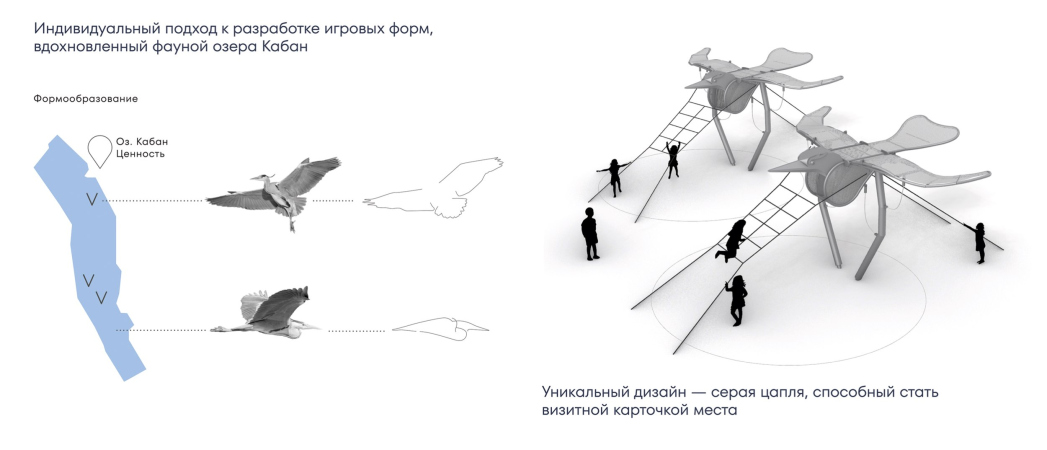 Индивидуальный подход к разработке игровых форм, вдохновленный фауной озера Кабан

Формообразование

Оз. Кабан
Ценность

Уникальный дизайн — серая цапля, способный стать визитной карточкой места