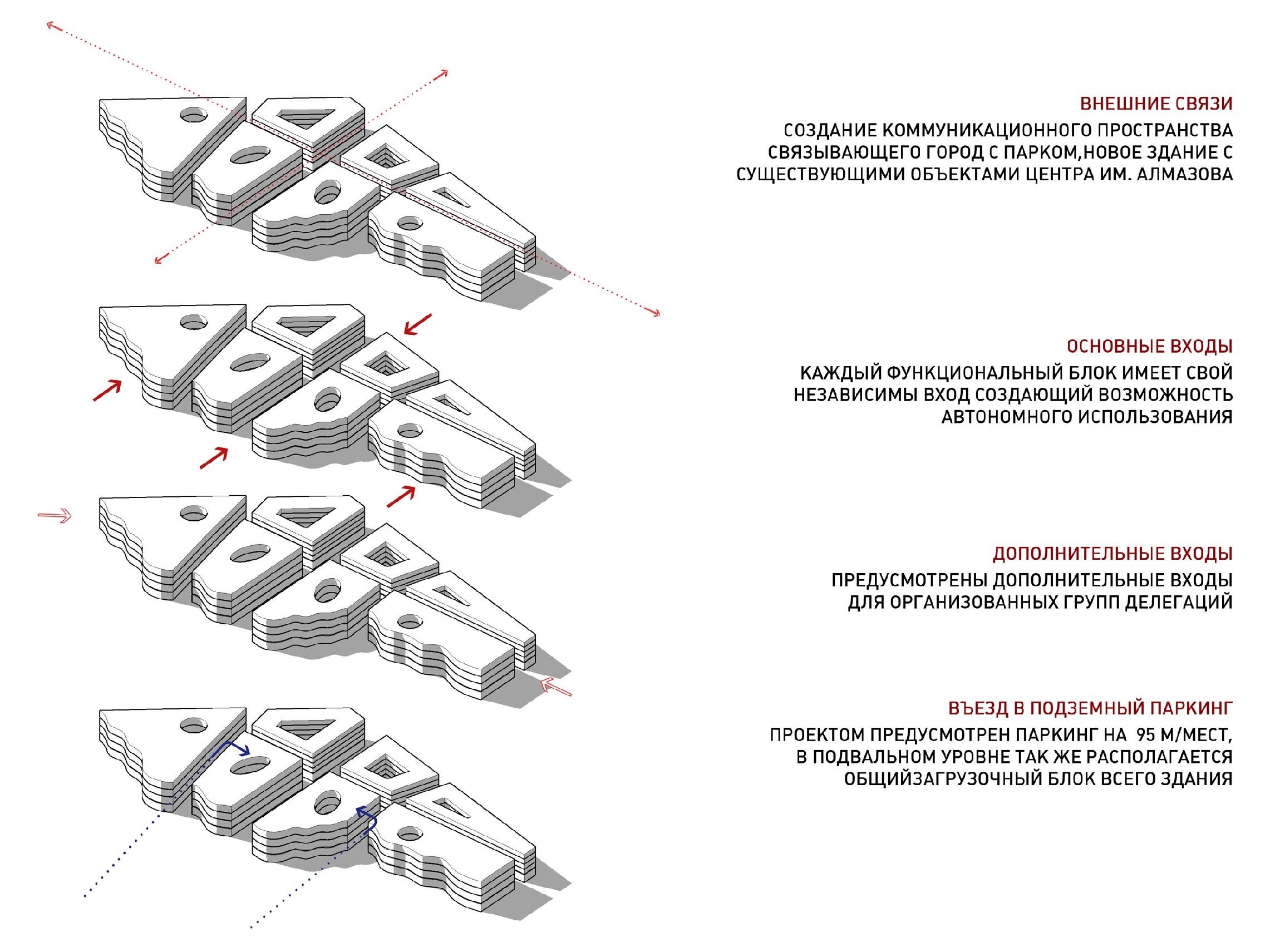 ВНЕШНИЕ СВЯЗИ

СОЗДАНИЕ КОММУНИКАЦИОННОГО ПРОСТРАНСТВА СВЯЗЫВАЮЩЕГО ГОРОД С ПАРКОМ,НОВОЕ ЗДАНИЕ С СУЩЕСТВУЮЩИМИ ОБЪЕКТАМИ ЦЕНТРА ИМ. АЛМАЗОВА

ОСНОВНЫЕ ВХОДЫ

КАЖДЫЙ ФУНКЦИОНАЛЬНЫЙ БЛОК ИМЕЕТ СВОЙ НЕЗАВИСИМЫ ВХОД СОЗДАЮЩИЙ ВОЗМОЖНОСТЬ АВТОНОМНОГО ИСПОЛЬЗОВАНИЯ

ДОПОЛНИТЕЛЬНЫЕ ВХОДЫ

ПРЕДУСМОТРЕНЫ ДОПОЛНИТЕЛЬНЫЕ ВХОДЫ ДЛЯ ОРГАНИЗОВАННЫХ ГРУПП ДЕЛЕГАЦИЙ

ВЪЕЗД В ПОДЗЕМНЫЙ ПАРКИНГ

ПРОЕКТОМ ПРЕДУСМОТРЕН ПАРКИНГ НА 95 М/МЕСТ, В ПОДВАЛЬНОМ УРОВНЕ ТАК ЖЕ РАСПОЛАГАЕТСЯ ОБЩИЙЗАГРУЗОЧНЫЙ БЛОК ВСЕГО ЗДАНИЯ