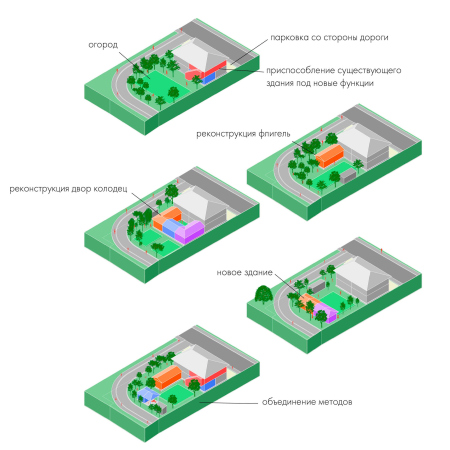 огород

парковка со стороны дороги

приспособление существующего здания под новые функции

реконструкция флигель

реконструкция двор колодец

новое здание

объединение методов