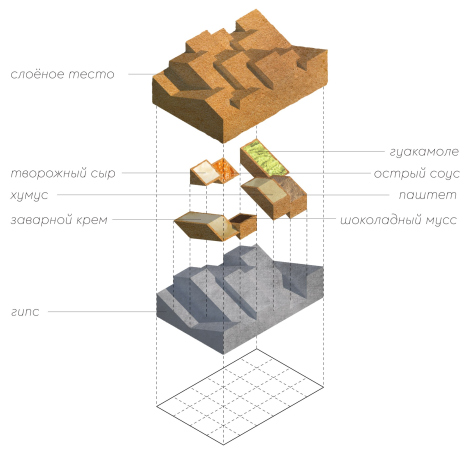 слоёное тесто

гуакамоле

творожный сыр

острый соус

хумус

паштет

заварной крем

шоколадный мусс

гипс