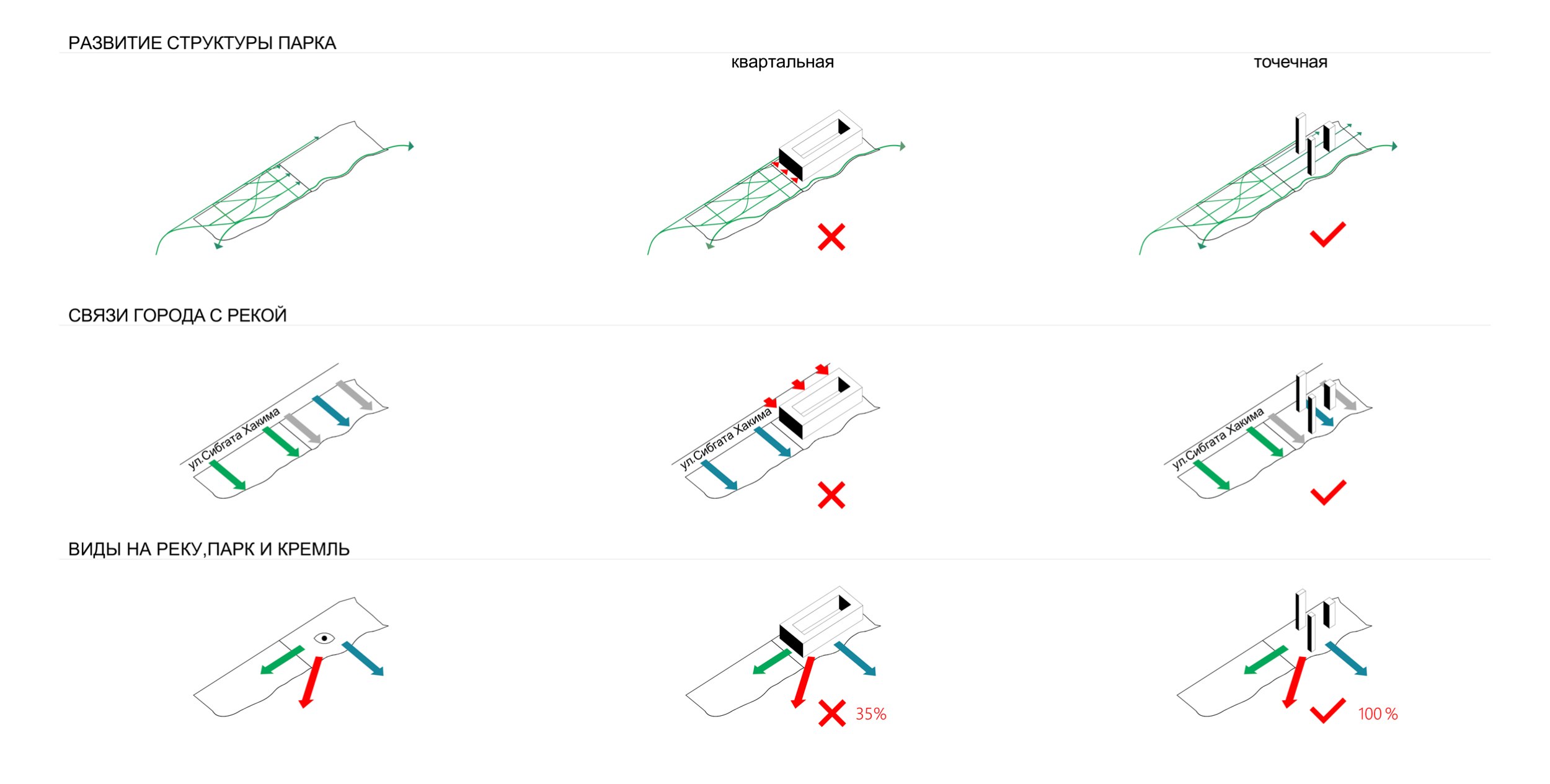 РАЗВИТИЕ СТРУКТУРЫ ПАРКА

квартальная

точечная

СВЯЗИ ГОРОДА С РЕКОЙ

ул.Сибгата Хакима

ул.Сибгата Хакима

ул.Сибгата Хакима

ВИДЫ НА РЕКУ,ПАРК И КРЕМЛЬ

35%

100 %