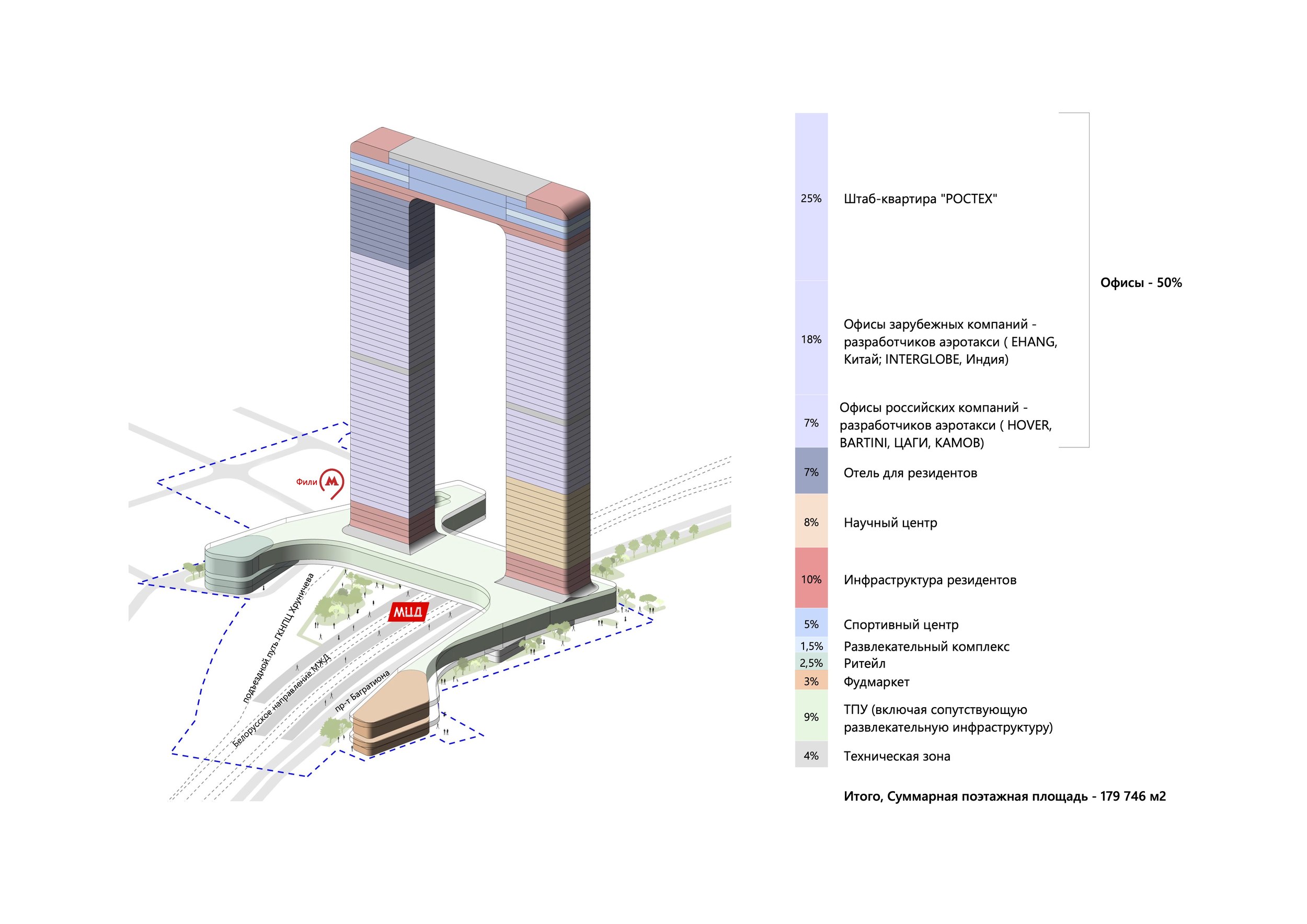 Фили М

МЦД

подъездной путь ГКНПЦ Хруничева

Белорусское направление МЖД

пр-т Багратиона

25% Штаб-квартира "РОСТЕХ"

18% Офисы зарубежных компаний - разработчиков аэротакси ( EHANG, Китай; INTERGLOBE, Индия)

7% Офисы российских компаний - разработчиков аэротакси ( HOVER, BARTINI, ЦАГИ, КАМОВ)

Офисы - 50%

7% Отель для резидентов

8% Научный центр

10% Инфраструктура резидентов

5% Спортивный центр

1,5% Развлекательный комплекс

2,5% Ритейл

3% Фудмаркет

9% ТПУ (включая сопутствующую развлекательную инфраструктуру)

4% Техническая зона

Итого, Суммарная поэтажная площадь - 179 746 м2