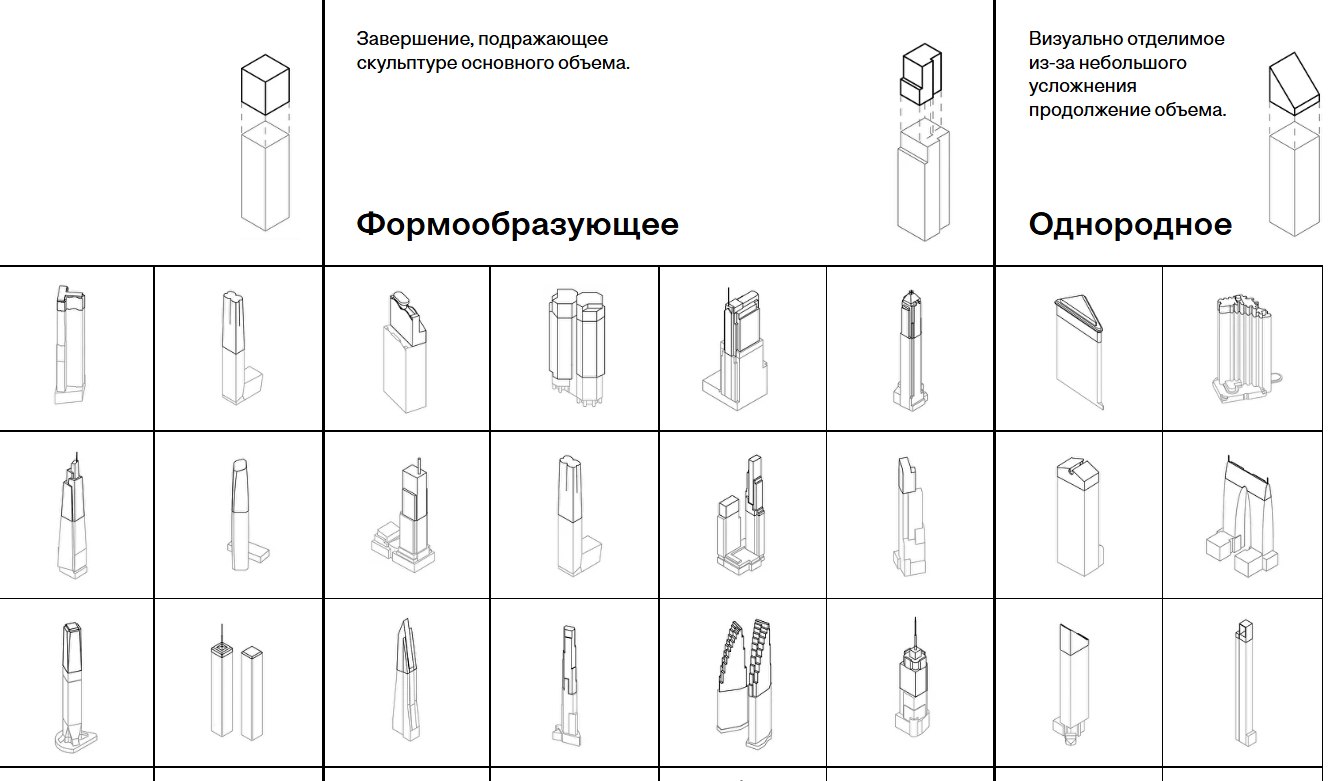 Завершение, подражающее скульптуре основного объема.

Формообразующее

Визуально отделимое из-за небольшого усложнения продолжение объема.

Однородное