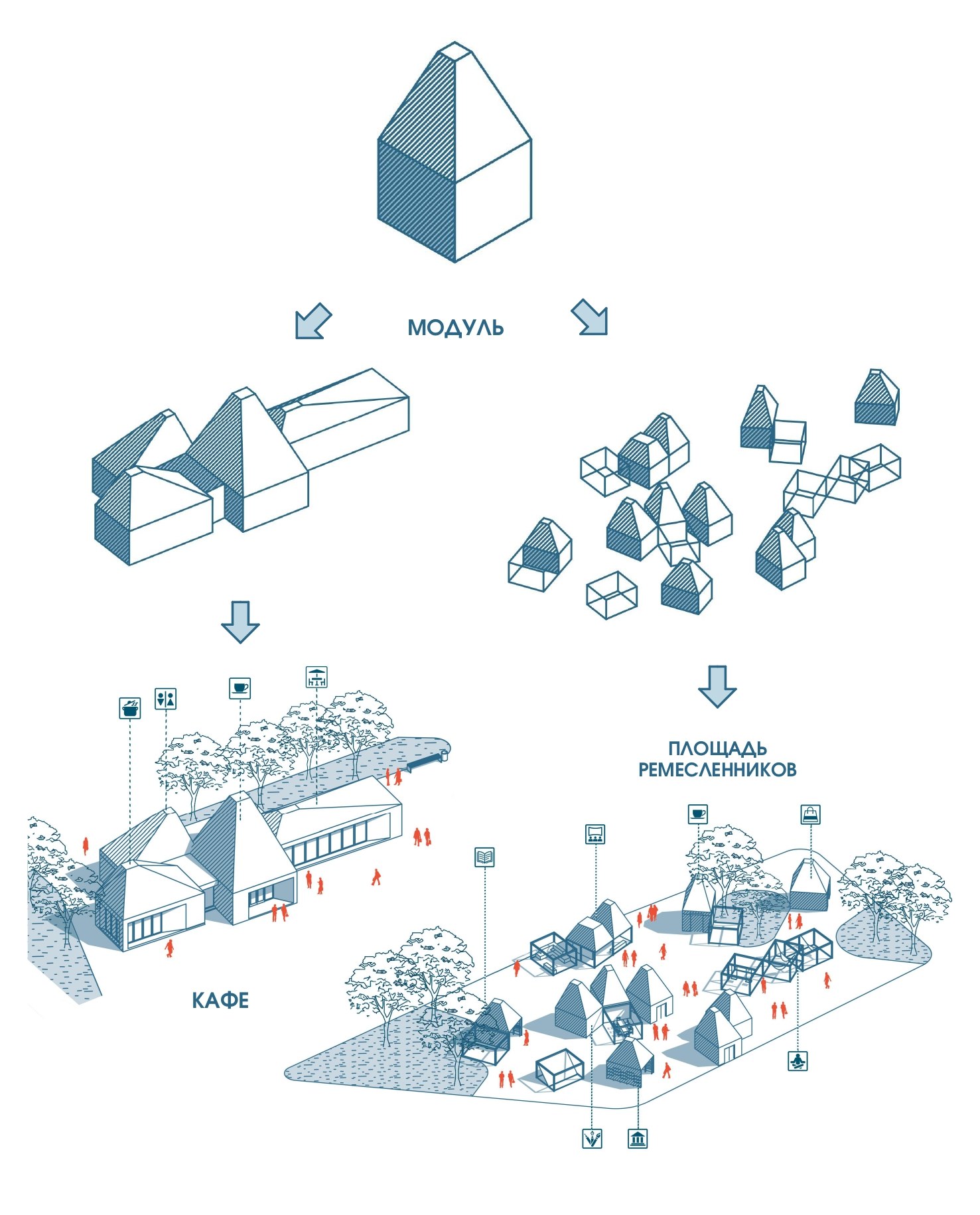 МОДУЛЬ

ПЛОЩАДЬ РЕМЕСЛЕННИКОВ

КАФЕ