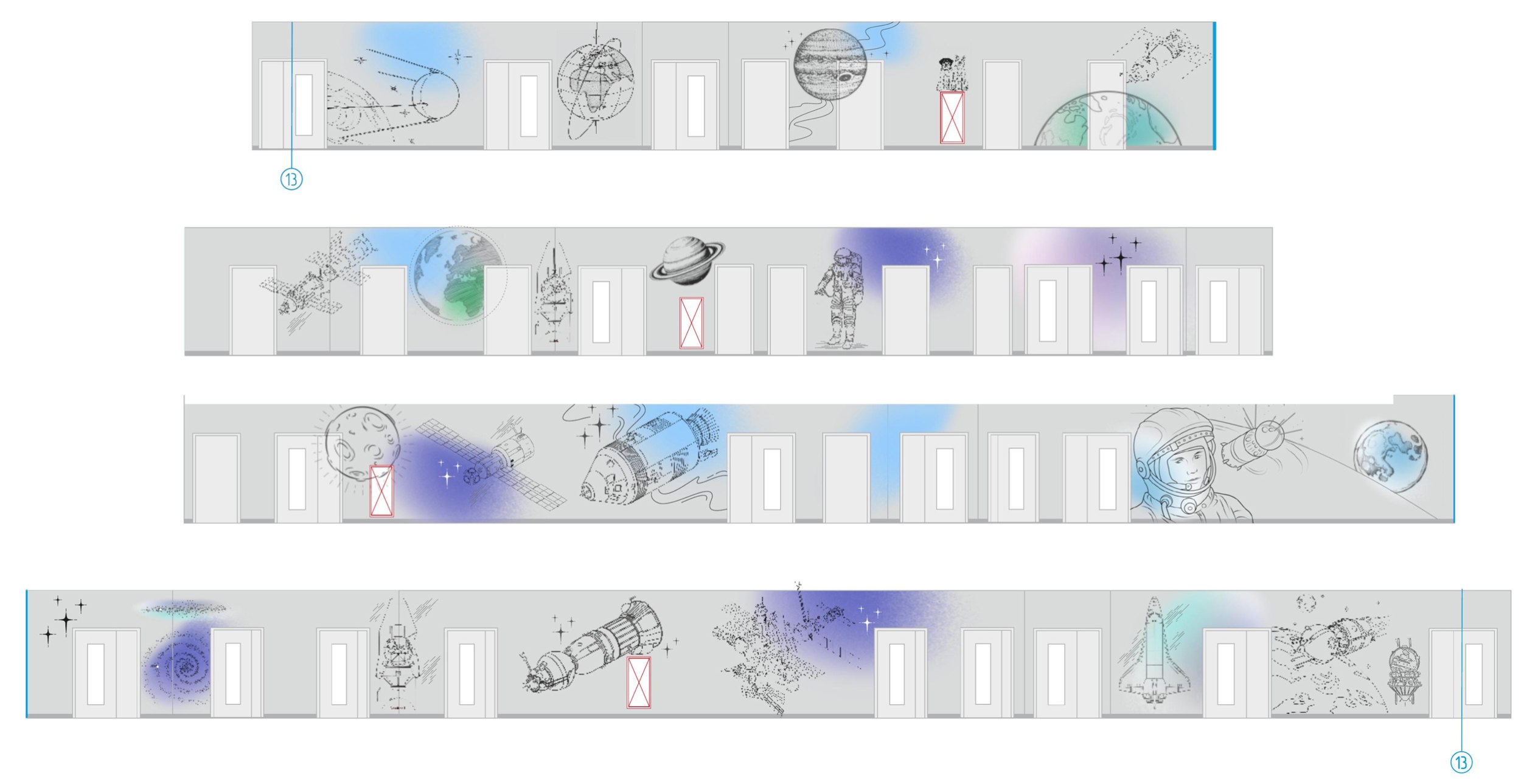 13

13