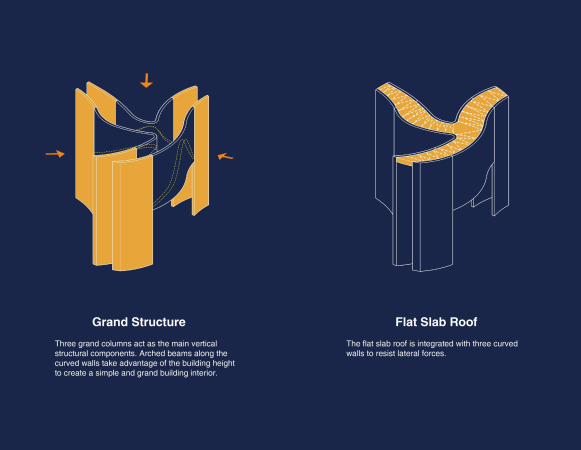 Grand Structure

Three grand columns act as the main vertical structural components. Arched beams along the curved walls take advantage of the building height to create a simple and grand building interior.

Flat Slab Roof

The flat slab roof is integrated with three curved walls to resist lateral forces.