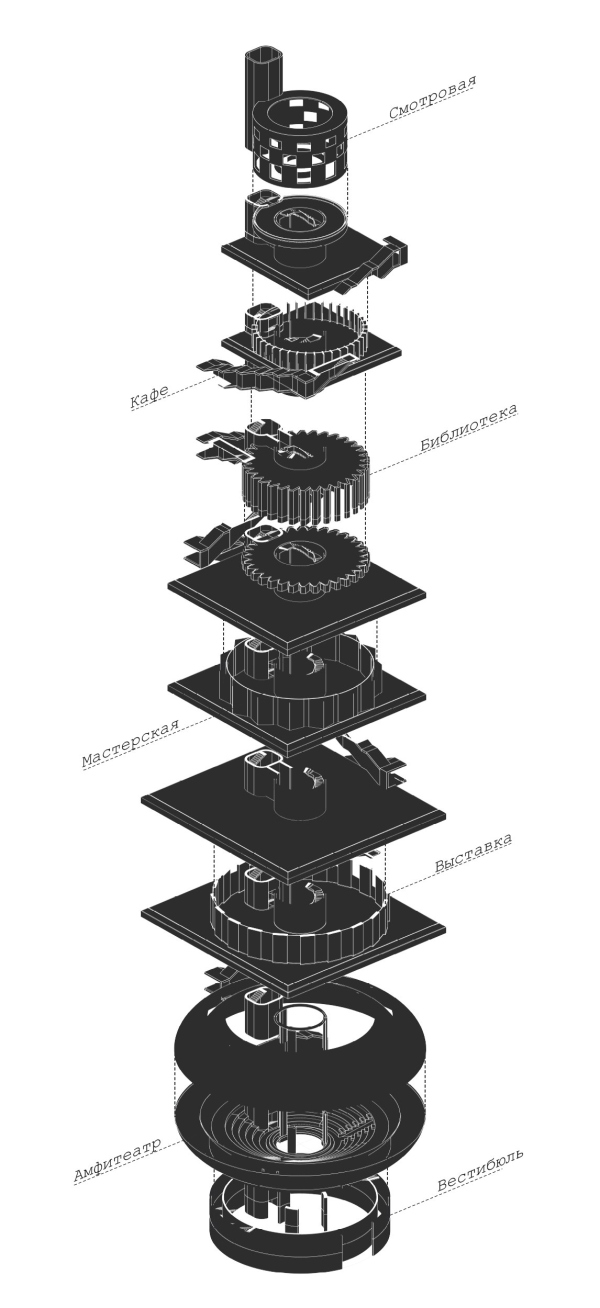 Смотровая

Кафе

Библиотека

Мастерская

Выставка

Амфитеатр

Вестибюль