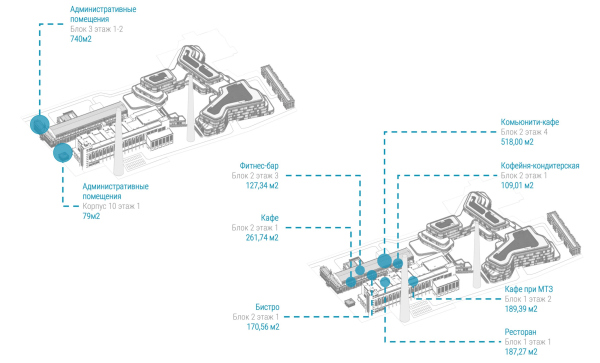 Административные помещения
Блок 3 этаж 1-2
740м2

Административные помещения
Корпус 10 этаж 1
79м2

Фитнес-бар
Блок 2 этаж 3
127,34 м2

Кафе
Блок 2 этаж 1
261,74 м2

Бистро
Блок 2 этаж 1
170,56 м2

Комьюнити-кафе
Блок 2 этаж 4
518,00 м2

Кофейня-кондитерская
Блок 2 этаж 1
109,01 м2

Кафе при МТЗ
Блок 1 этаж 2
189,39 м2

Ресторан
Блок 1 этаж 1
187,27 м2