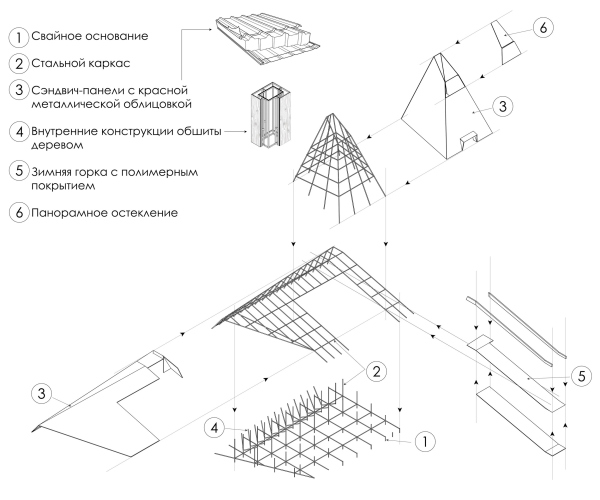 1 Свайное основание

2 Стальной каркас

3 Сэндвич-панели с красной металлической облицовкой

4 Внутренние конструкции обшиты деревом

5 Зимняя горка с полимерным покрытием

6 Панорамное остекление

6

3

2

5

3

4

1