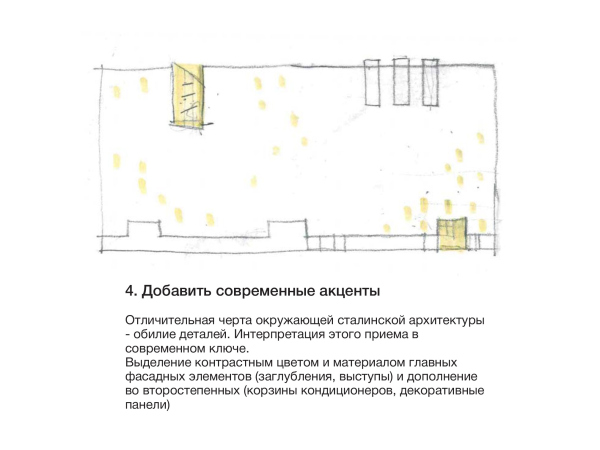 4. Добавить современные акценты

Отличительная черта окружающей сталинской архитектуры - обилие деталей. Интерпретация этого приема в современном ключе.
Выделение контрастным цветом и материалом главных фасадных элементов (заглубления, выступы) и дополнение во второстепенных (корзины кондиционеров, декоративные панели)