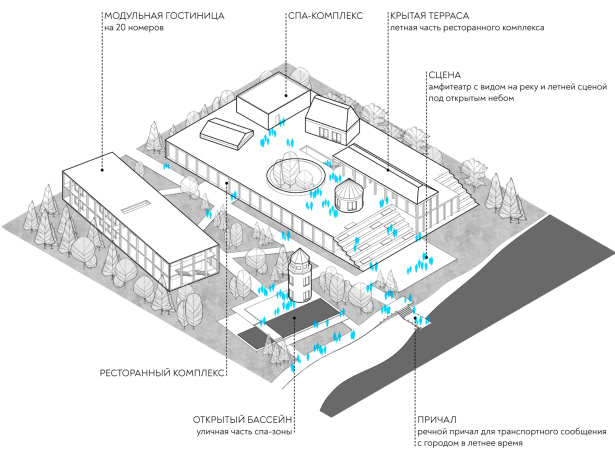 МОДУЛЬНАЯ ГОСТИНИЦА
на 20 номеров

СПА-КОМПЛЕКС

КРЫТАЯ ТЕРРАСА
летная часть ресторанного комплекса

СЦЕНА
амфитеатр с видом на реку и летней сценой под открытым небом

РЕСТОРАННЫЙ КОМПЛЕКС

ОТКРЫТЫЙ БАССЕЙН
уличная часть спа-зоны

ПРИЧАЛ
речной причал для транспортного сообщения с городом в летнее время