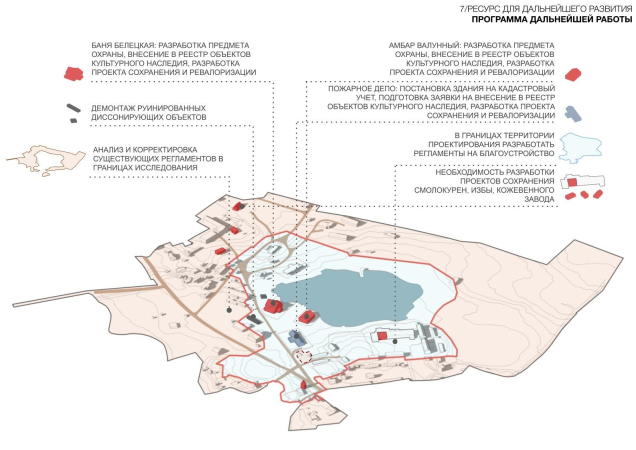 7/РЕСУРС ДЛЯ ДАЛЬНЕЙШЕГО РАЗВИТИЯ
ПРОГРАММА ДАЛЬНЕЙШЕЙ РАБОТЫ

БАНЯ БЕЛЕЦКАЯ: РАЗРАБОТКА ПРЕДМЕТА ОХРАНЫ, ВНЕСЕНИЕ В РЕЕСТР ОБЪЕКТОВ КУЛЬТУРНОГО НАСЛЕДИЯ, РАЗРАБОТКА ПРОЕКТА СОХРАНЕНИЯ И РЕВАЛОРИЗАЦИИ

ДЕМОНТАЖ РУИНИРОВАННЫХ ДИССОНИРУЮЩИХ ОБЪЕКТОВ

АНАЛИЗ И КОРРЕКТИРОВКА СУЩЕСТВУЮЩИХ РЕГЛАМЕНТОВ В ГРАНИЦАХ ИССЛЕДОВАНИЯ

АМБАР ВАЛУННЫЙ: РАЗРАБОТКА ПРЕДМЕТА ОХРАНЫ, ВНЕСЕНИЕ В РЕЕСТР ОБЪЕКТОВ КУЛЬТУРНОГО НАСЛЕДИЯ, РАЗРАБОТКА ПРОЕКТА СОХРАНЕНИЯ И РЕВАЛОРИЗАЦИИ

ПОЖАРНОЕ ДЕПО: ПОСТАНОВКА ЗДАНИЯ НА КАДАСТРОВЫЙ УЧЕТ, ПОДГОТОВКА ЗАЯВКИ НА ВНЕСЕНИЕ В РЕЕСТР ОБЪЕКТОВ КУЛЬТУРНОГО НАСЛЕДИЯ, РАЗРАБОТКА ПРОЕКТА СОХРАНЕНИЯ И РЕВАЛОРИЗАЦИИ

В ГРАНИЦАХ ТЕРРИТОРИИ ПРОЕКТИРОВАНИЯ РАЗРАБОТАТЬ РЕГЛАМЕНТЫ НА БЛАГОУСТРОЙСТВО

НЕОБХОДИМОСТЬ РАЗРАБОТКИ ПРОЕКТОВ СОХРАНЕНИЯ СМОЛОКУРЕН, ИЗБЫ, КОЖЕВЕННОГО ЗАВОДА