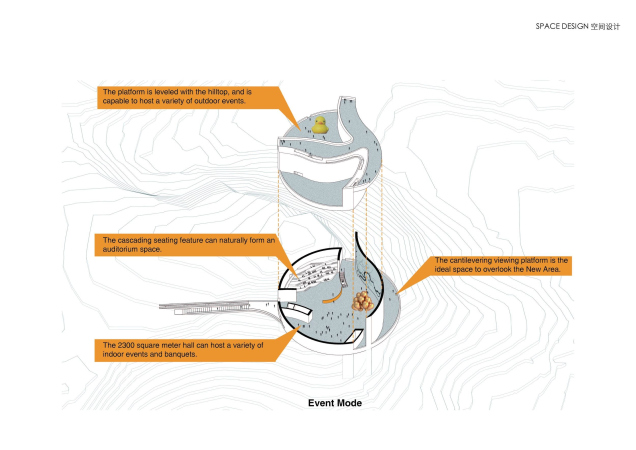 SPACE DESIGN 空间设计

The platform is leveled with the hilltop, and is capable to host a variety of outdoor events.

The cascading seating feature can naturally form an auditorium space.

The cantilevering viewing platform is the ideal space to overlook the New Area.

The 2300 square meter hall can host a variety of indoor events and banquets.

Event Mode