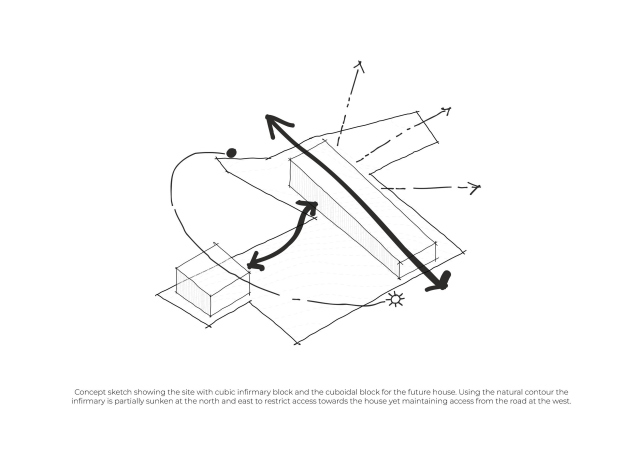 Concept sketch showing the site with cubic infirmary block and the cuboidal block for the future house. Using the natural contour the infirmary is partially sunken at the north and east to restrict access towards the house yet maintaining access from the road at the west.