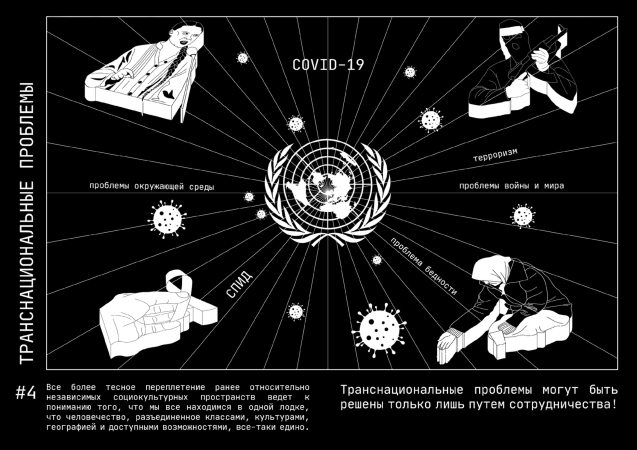 ТРАНСНАЦИОНАЛЬНЫЕ ПРОБЛЕМЫ

COVID-19

терроризм

проблемы окружающей среды

проблемы войны и мира

проблема бедности

СПИД

#4

Все более тесное переплетение ранее относительно независимых социокультурных пространств ведет к пониманию того, что мы все находимся в одной лодке, что человечество, разъединенное классами, культурами, географией и доступными возможностями, все-таки едино.

Транснациональные проблемы могут быть решены только лишь путем сотрудничества!