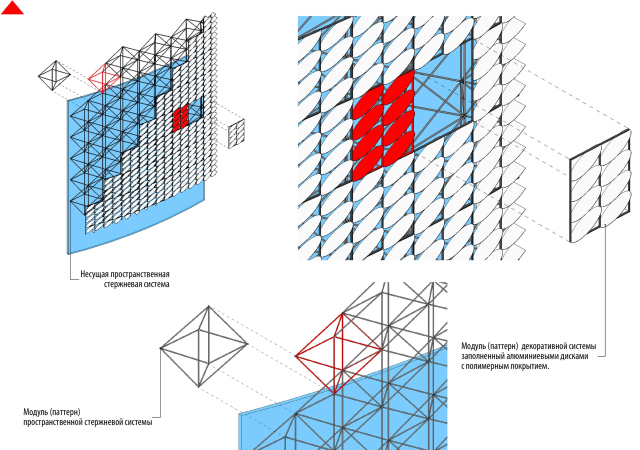 Несущая пространственная стержневая система

Модуль (паттерн) декоративной системы заполненный алюминиевыми дисками с полимерным покрытием.

Модуль (паттерн) пространственной стержневой системы