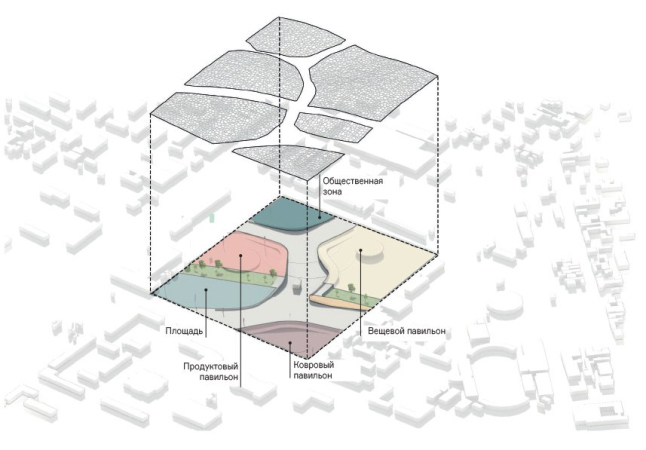 Общественная зона

Площадь

Продуктовый павильон

Ковровый павильон

Вещевой павильон