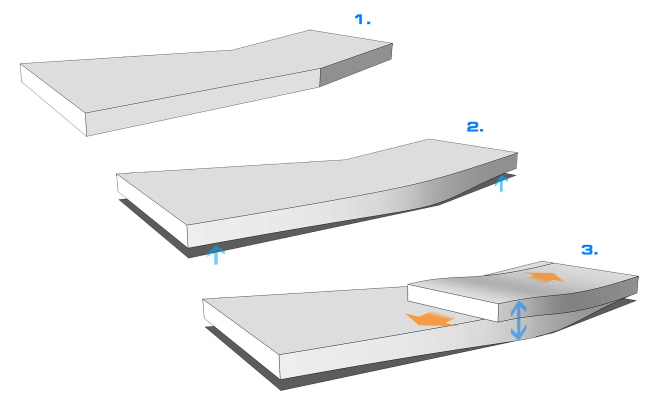 1.

2.

3.